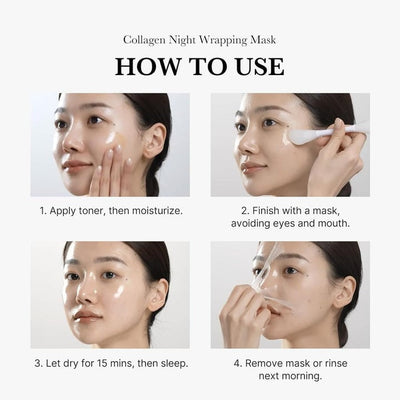 Collagen Night Wrapping Mask

HOW TO USE

1. Apply toner, then moisturize.

2. Finish with a mask, avoiding eyes and mouth.

3. Let dry for 15 mins, then sleep.

4. Remove mask or rinse next morning.