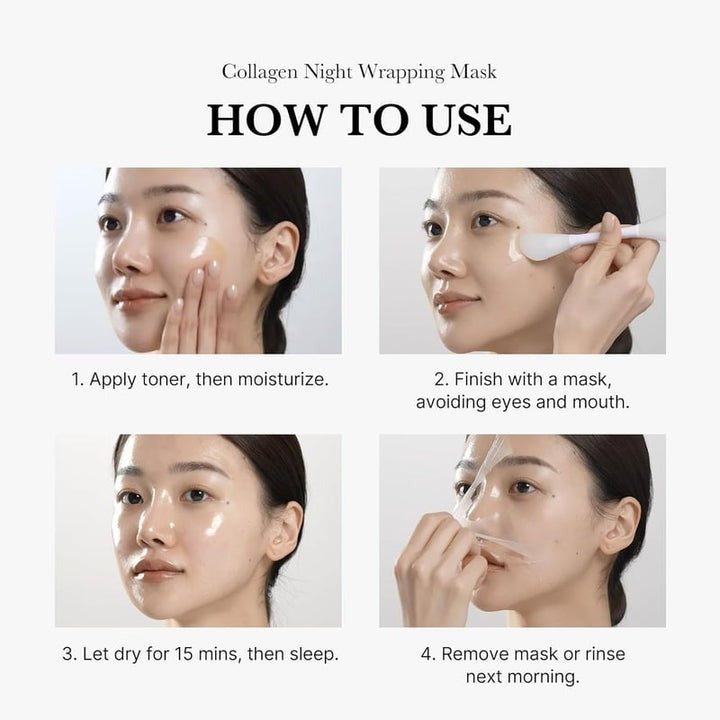 Collagen Night Wrapping Mask

HOW TO USE

1. Apply toner, then moisturize.

2. Finish with a mask, avoiding eyes and mouth.

3. Let dry for 15 mins, then sleep.

4. Remove mask or rinse next morning.