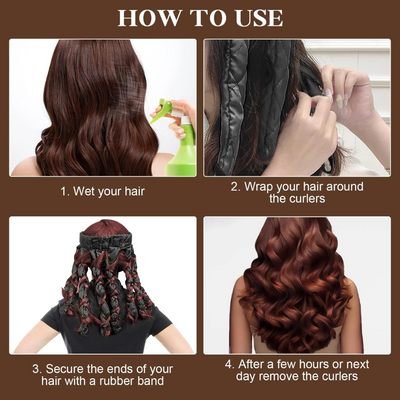 HOW TO USE

1. Wet your hair

2. Wrap your hair around the curlers

3. Secure the ends of your hair with a rubber band

4. After a few hours or next day remove the curlers