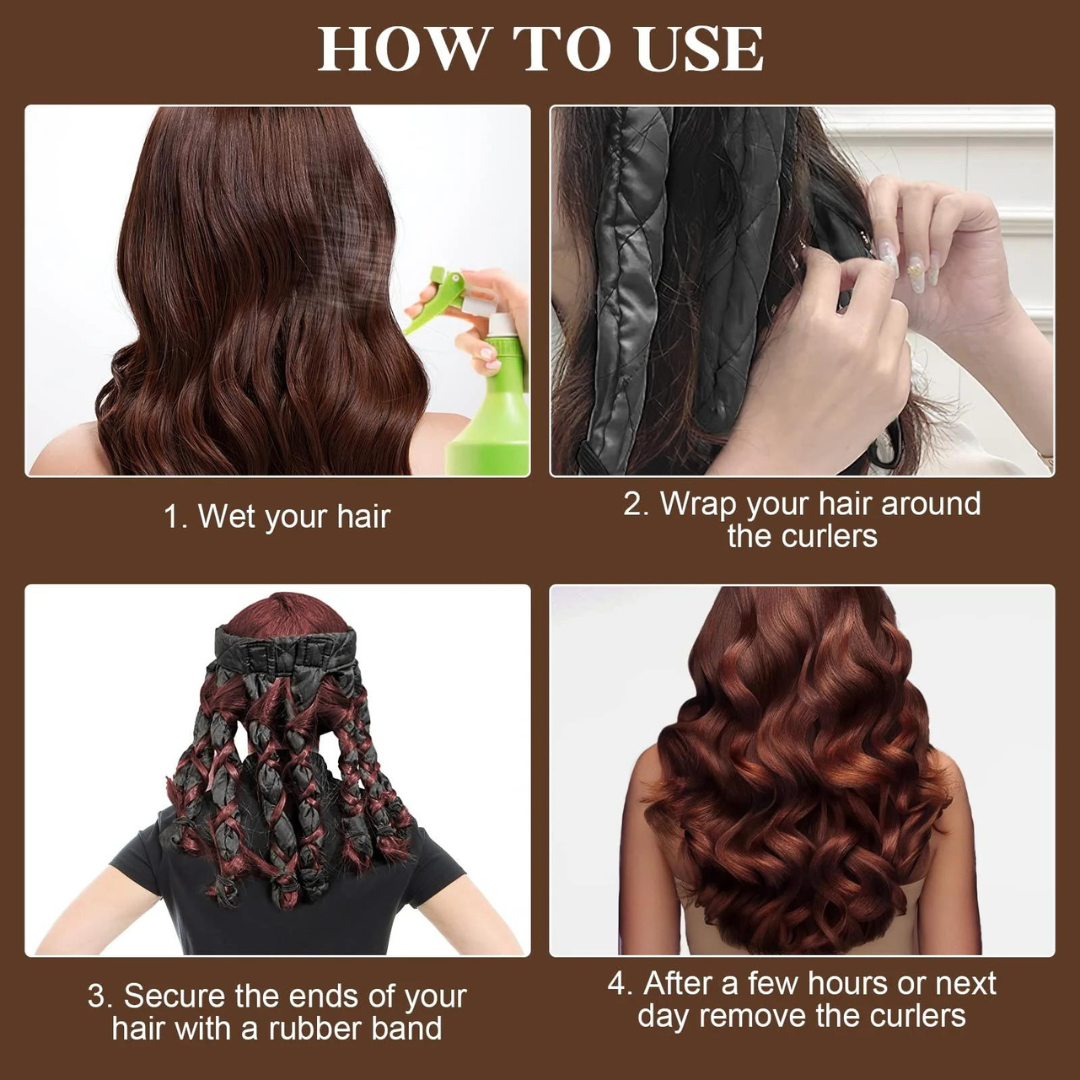 HOW TO USE

1. Wet your hair

2. Wrap your hair around the curlers

3. Secure the ends of your hair with a rubber band

4. After a few hours or next day remove the curlers