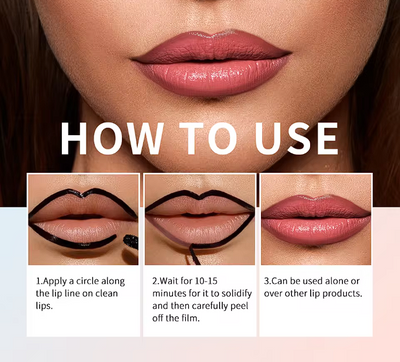 HOW TO USE

1.Apply a circle along the lip line on clean lips.

2.Wait for 10-15 minutes for it to solidify and then carefully peel off the film.

3.Can be used alone or over other lip products.