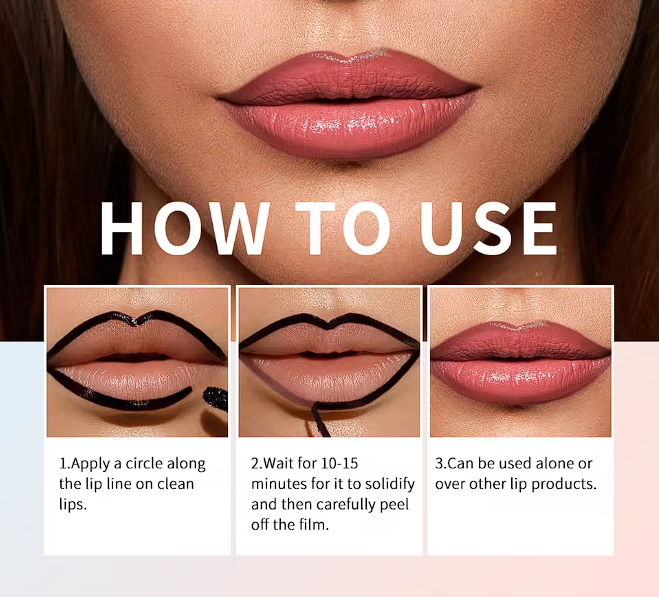 HOW TO USE

1.Apply a circle along the lip line on clean lips.

2.Wait for 10-15 minutes for it to solidify and then carefully peel off the film.

3.Can be used alone or over other lip products.