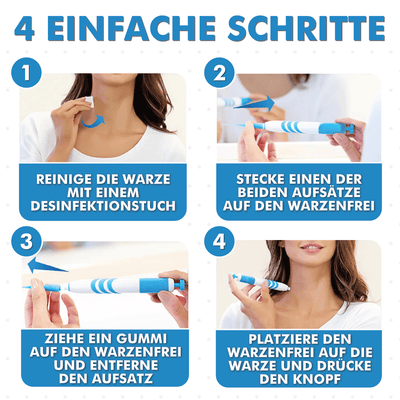 4 EINFACHE SCHRITTE

1

REINIGE DIE WARZE MIT EINEM DESINFEKTIONSTUCH

2

STECKE EINEN DER BEIDEN AUFSÄTZE AUF DEN WARZENFREI

3

ZIEHE EIN GUMMI AUF DEN WARZENFREI UND ENTFERNE DEN AUFSATZ

4

PLATZIERE DEN WARZENFREI AUF DIE WARZE UND DRÜCKE DEN KNOPF