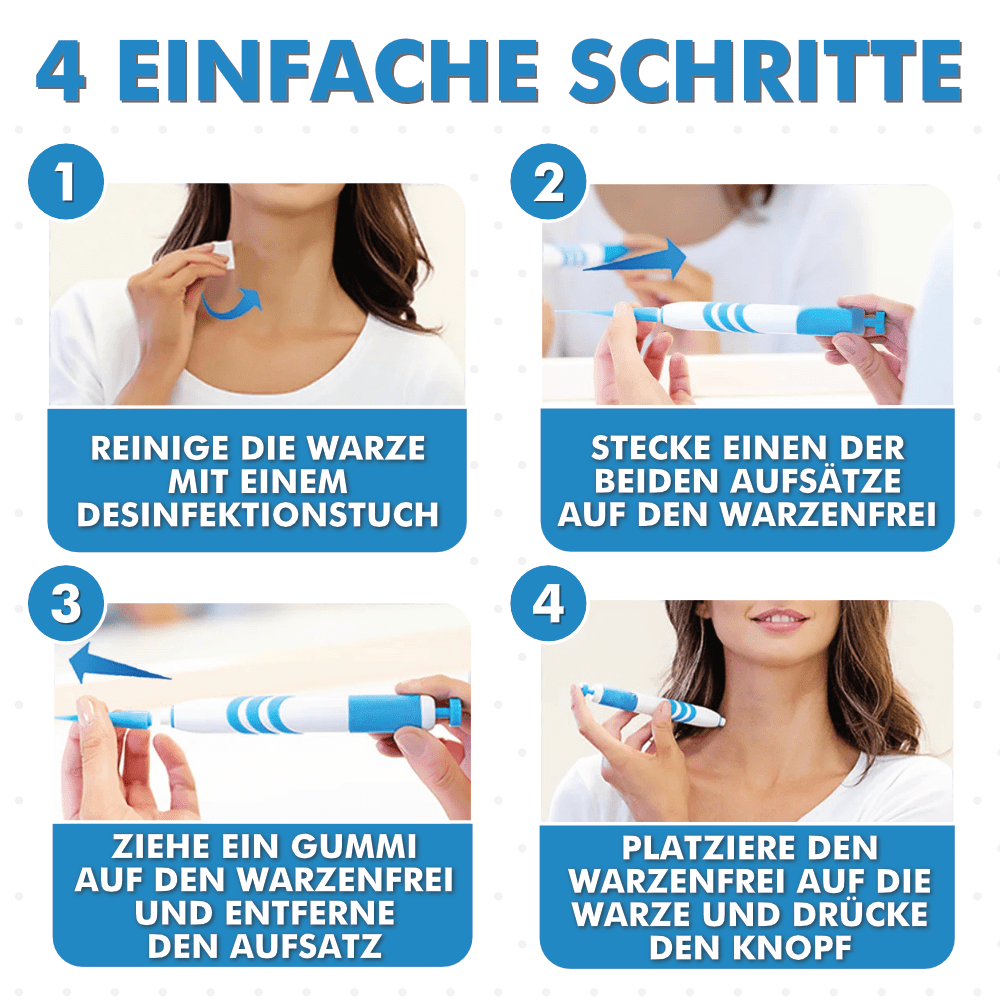 4 EINFACHE SCHRITTE

1

REINIGE DIE WARZE MIT EINEM DESINFEKTIONSTUCH

2

STECKE EINEN DER BEIDEN AUFSÄTZE AUF DEN WARZENFREI

3

ZIEHE EIN GUMMI AUF DEN WARZENFREI UND ENTFERNE DEN AUFSATZ

4

PLATZIERE DEN WARZENFREI AUF DIE WARZE UND DRÜCKE DEN KNOPF