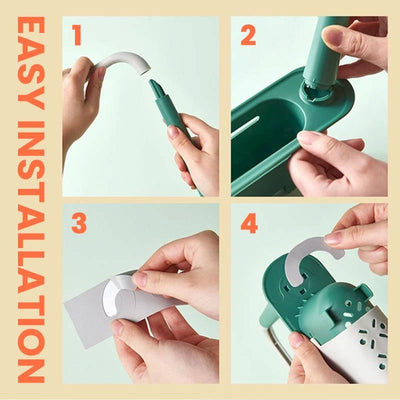 EASY INSTALLATION

1

2

3

4